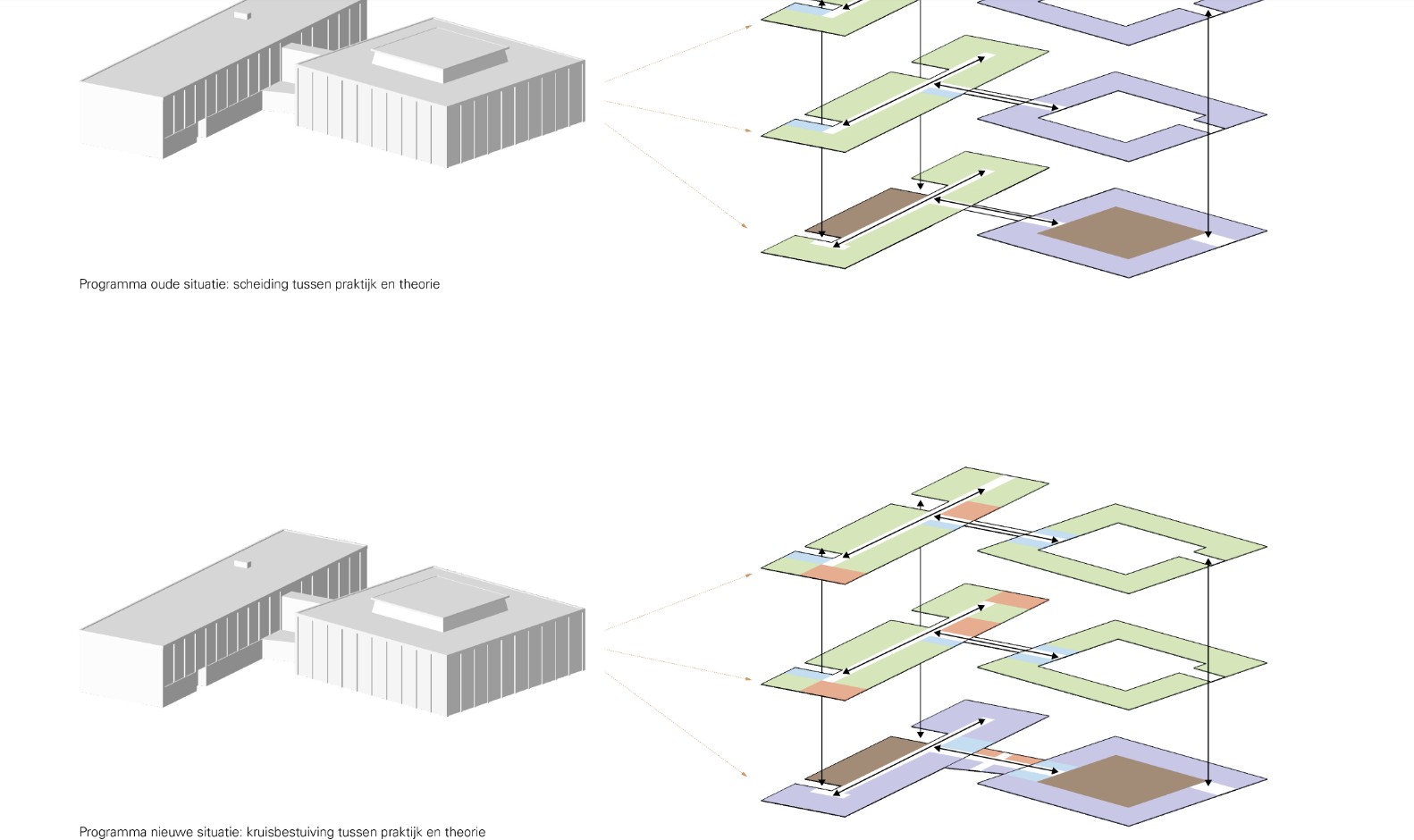 Programma oude situatie: scheiding tussen praktijk en theorie

Programma nieuwe situatie: kruisbestuiving tussen praktijk en theorie